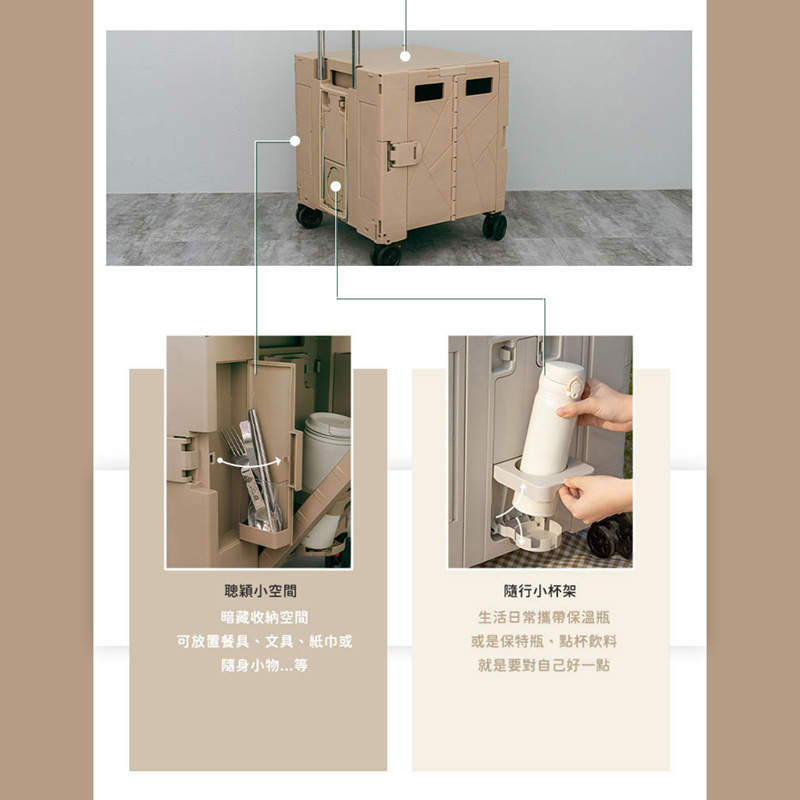 聰穎小空間

暗藏收納空間
可放置餐具、文具、紙巾或
隨身小物...等

隨行小杯架

生活日常攜帶保溫瓶
或是保特瓶、點杯飲料
就是要對自己好一點